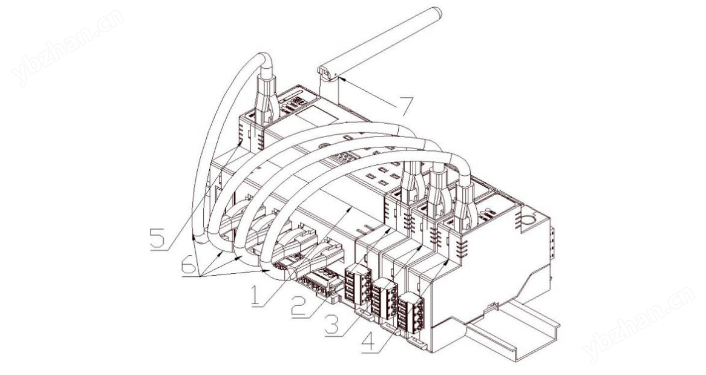 ybzhan.cn

7

5

6

1

2

3

4

ybzhan.cn